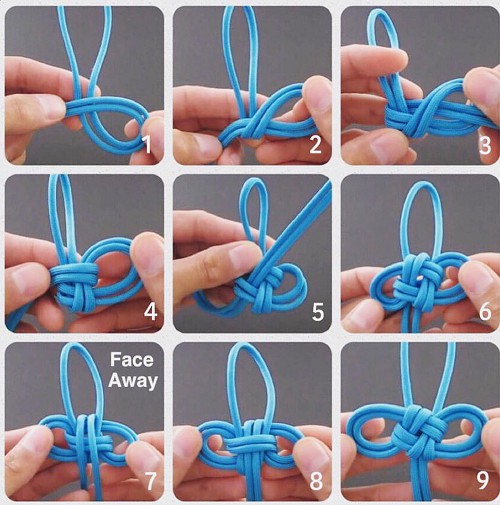 1
2
3
4
5
6
Face Away
7
8
9